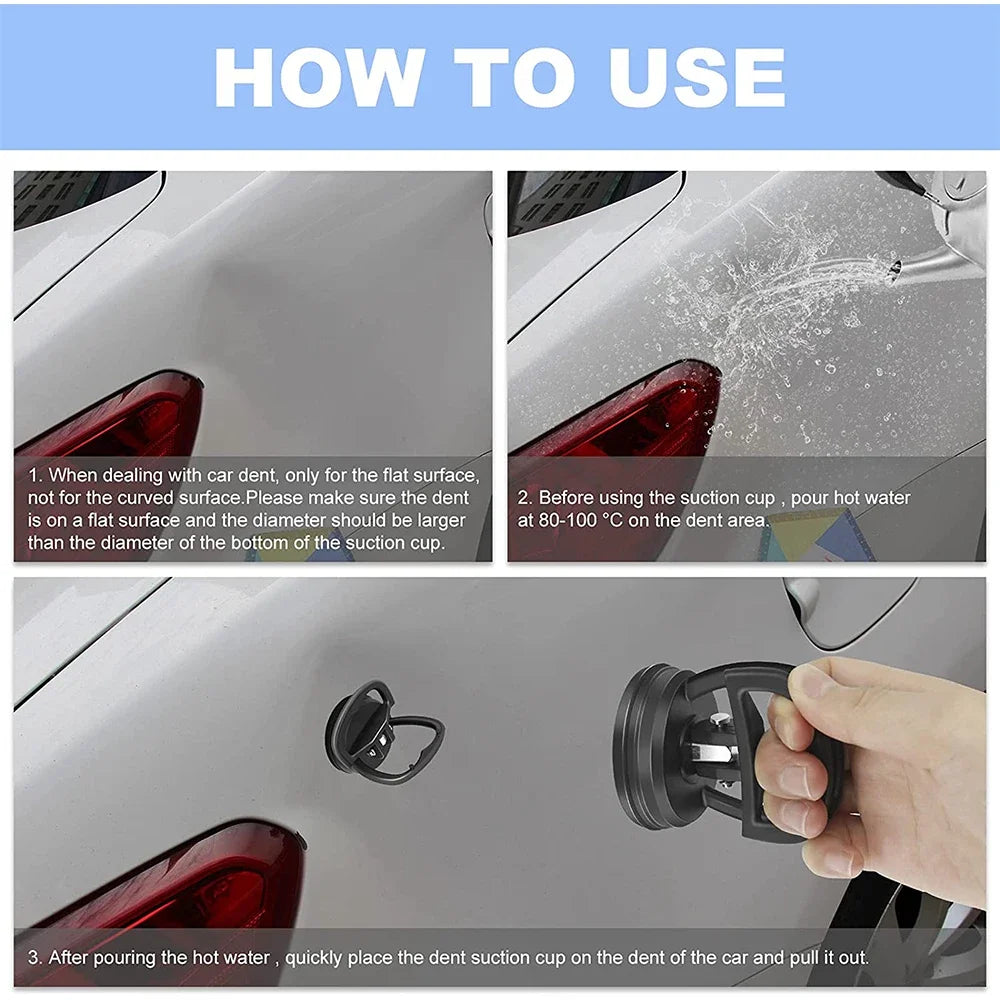 HOW TO USE

1. When dealing with car dent, only for the flat surface, not for the curved surface.Please make sure the dent is on a flat surface and the diameter should be larger than the diameter of the bottom of the suction cup.

2. Before using the suction cup , pour hot water at 80-100 °C on the dent area.

3. After pouring the hot water , quickly place the dent suction cup on the dent of the car and pull it out.